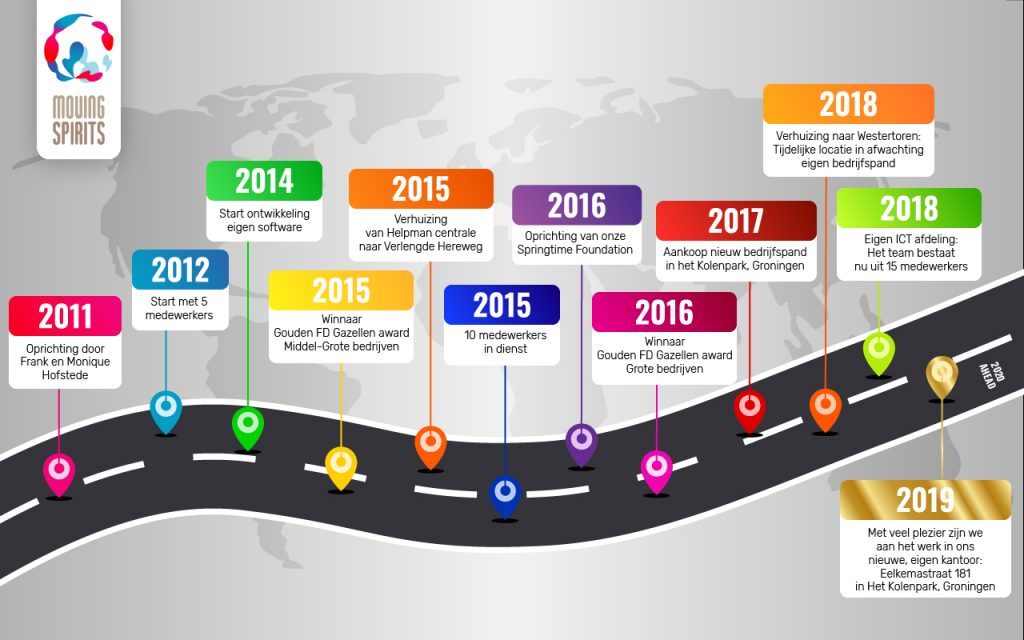 MOVING SPIRITS

2011
Oprichting door Frank en Monique Hofstede

2012
Start met 5 medewerkers

2014
Start ontwikkeling eigen software

2015
Winnaar Gouden FD Gazellen award Middel-Grote bedrijven

2015
Verhuizing van Helpman centrale naar Verlengde Hereweg

2015
10 medewerkers in dienst

2016
Oprichting van onze Springtime Foundation

2016
Winnaar Gouden FD Gazellen award Grote bedrijven

2017
Aankoop nieuw bedrijfspand in het Kolenpark, Groningen

2018
Verhuizing naar Westertoren: Tijdelijke locatie in afwachting eigen bedrijfspand

2018
Eigen ICT afdeling: Het team bestaat nu uit 15 medewerkers

2020 AHEAD

2019
Met veel plezier zijn we aan het werk in ons nieuwe, eigen kantoor: Eelkemastraat 181 in Het Kolenpark, Groningen